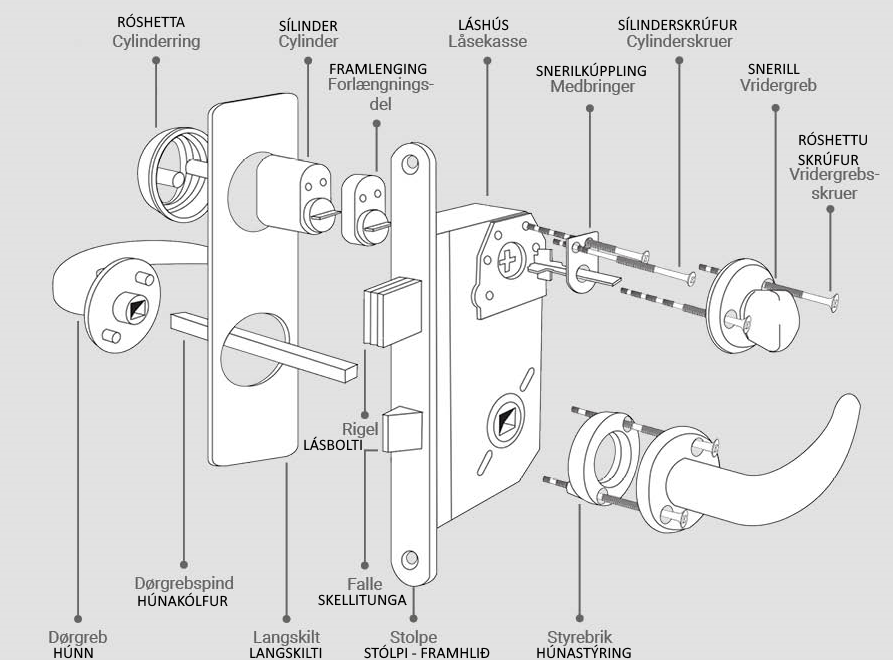 RÓSHETTA
Cylinderring

SÍLINDER
Cylinder

FRAMLENGING
Forlængningsdel

LÁSHÚS
Låsekasse

SNERILKÚPPLING
Medbringer

SÍLINDERSKRÚFUR
Cylinderskruer

SNERILL
Vridergreb

RÓSHETTU SKRÚFUR
Vridergrebsskruer

Rigel
LÁSBOLTI

Dørgrebspind
HÚNAKÓLFUR

Falle
SKELLITUNGA

Dørgreb
HÚNN

Langskilt
LANGSKILTI

Stolpe
STÓLPI - FRAMHLIÐ

Styrebrik
HÚNASTÝRING